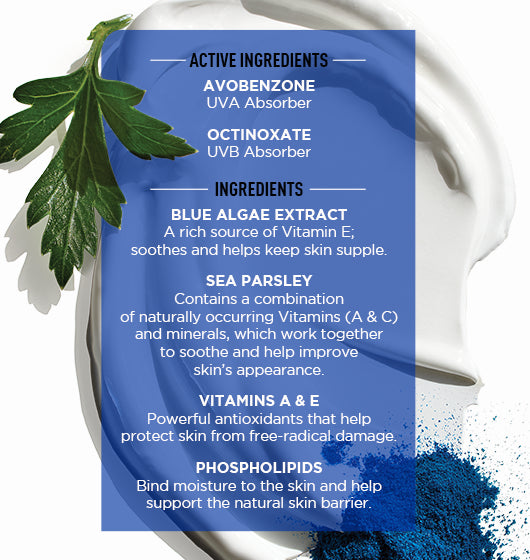 ACTIVE INGREDIENTS

AVOBENZONE
UVA Absorber

OCTINOXATE
UVB Absorber

INGREDIENTS

BLUE ALGAE EXTRACT
A rich source of Vitamin E; soothes and helps keep skin supple.

SEA PARSLEY
Contains a combination of naturally occurring Vitamins (A & C) and minerals, which work together to soothe and help improve skin's appearance.

VITAMINS A & E
Powerful antioxidants that help protect skin from free-radical damage.

PHOSPHOLIPIDS
Bind moisture to the skin and help support the natural skin barrier.