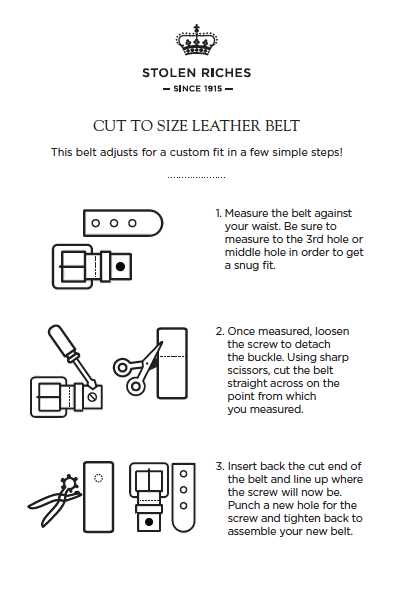 STOLEN RICHES
— SINCE 1915 —

CUT TO SIZE LEATHER BELT

This belt adjusts for a custom fit in a few simple steps!

1. Measure the belt against your waist. Be sure to measure to the 3rd hole or middle hole in order to get a snug fit.

2. Once measured, loosen the screw to detach the buckle. Using sharp scissors, cut the belt straight across on the point from which you measured.

3. Insert back the cut end of the belt and line up where the screw will now be. Punch a new hole for the screw and tighten back to assemble your new belt.