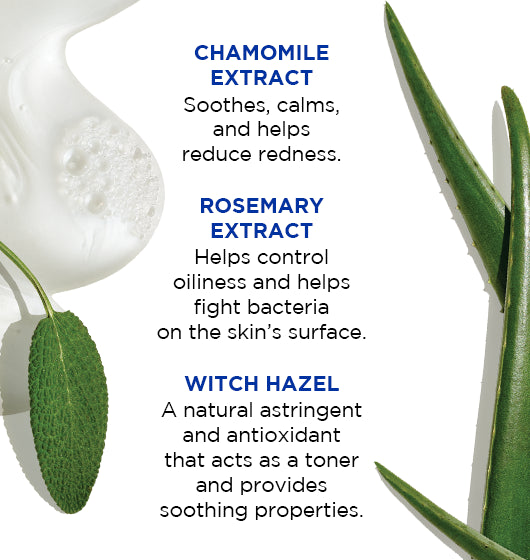 CHAMOMILE EXTRACT
Soothes, calms, and helps reduce redness.

ROSEMARY EXTRACT
Helps control oiliness and helps fight bacteria on the skin's surface.

WITCH HAZEL
A natural astringent and antioxidant that acts as a toner and provides soothing properties.