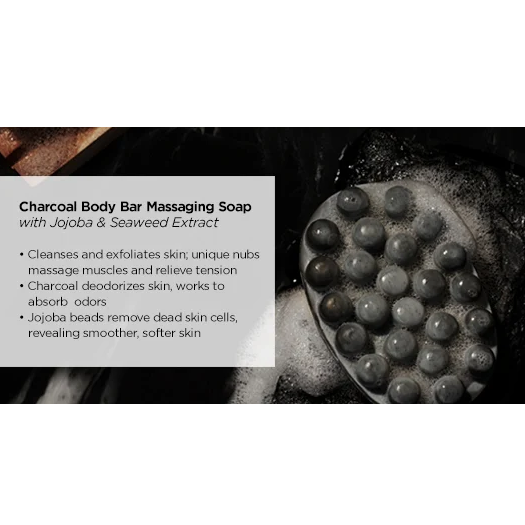 Charcoal Body Bar Massaging Soap
with Jojoba & Seaweed Extract

• Cleanses and exfoliates skin; unique nubs massage muscles and relieve tension
• Charcoal deodorizes skin, works to absorb  odors
• Jojoba beads remove dead skin cells, revealing smoother, softer skin